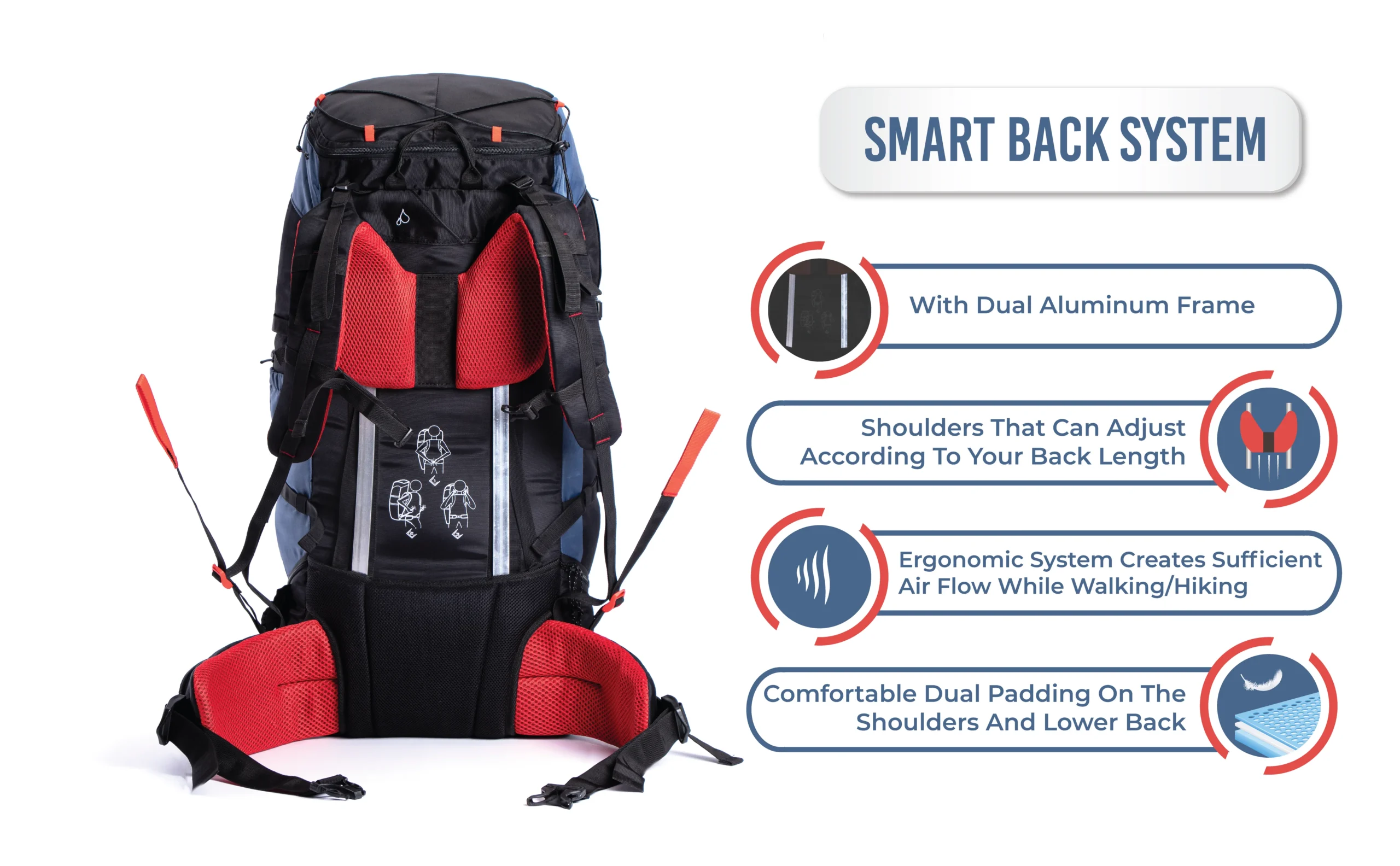 SMART BACK SYSTEM

With Dual Aluminum Frame

Shoulders That Can Adjust According To Your Back Length

Ergonomic System Creates Sufficient Air Flow While Walking/Hiking

Comfortable Dual Padding On The Shoulders And Lower Back